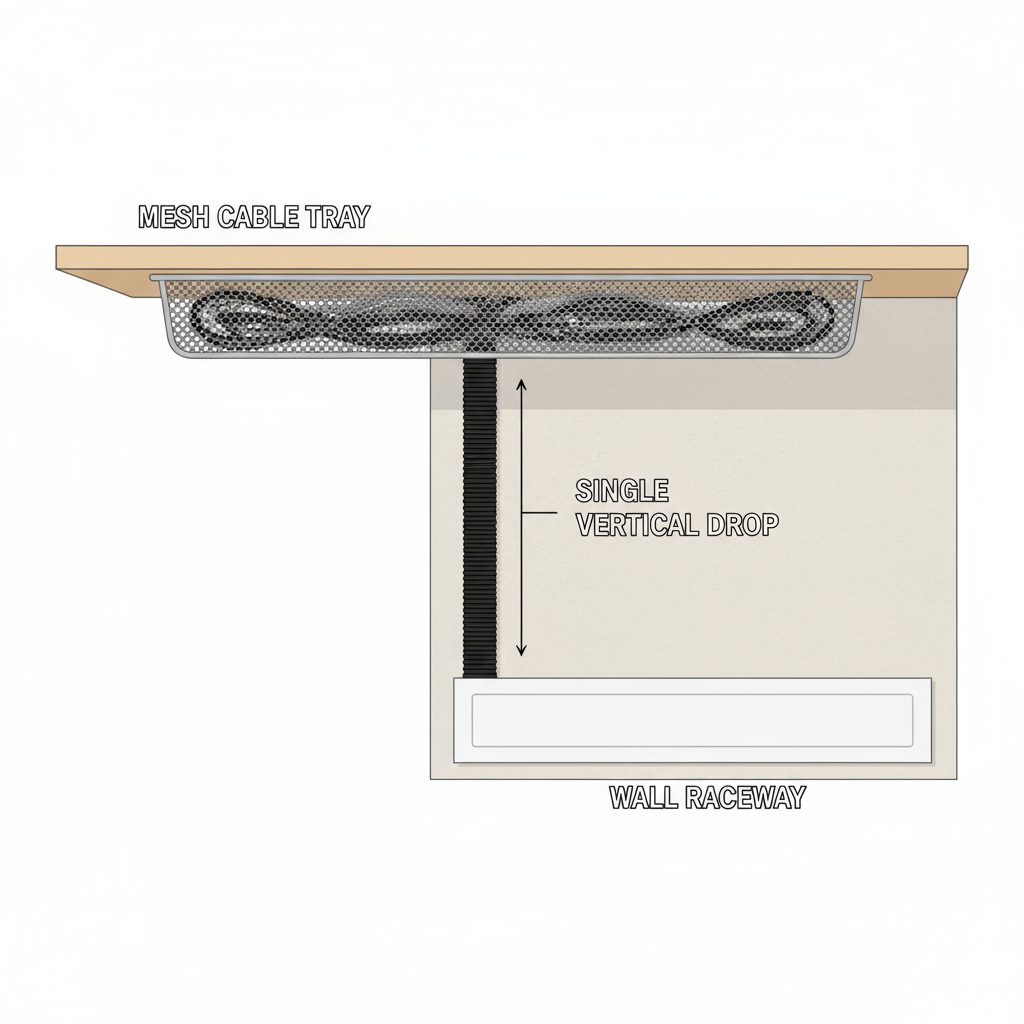 MESH CABLE TRAY

SINGLE
VERTICAL DROP

WALL RACEWAY